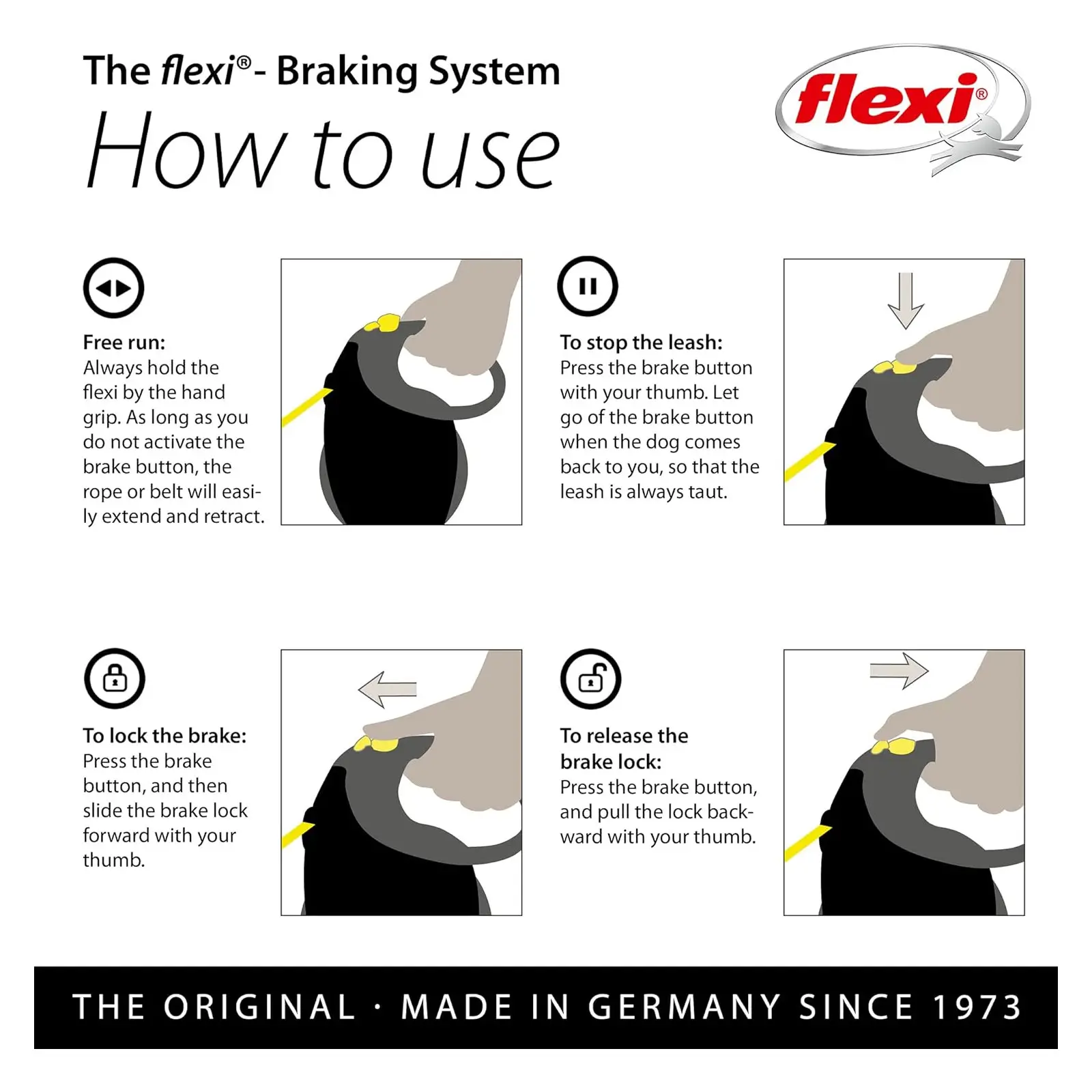 The flexi®- Braking System
How to use

flexi®

Free run:
Always hold the flexi by the hand grip. As long as you do not activate the brake button, the rope or belt will easily extend and retract.

To stop the leash:
Press the brake button with your thumb. Let go of the brake button when the dog comes back to you, so that the leash is always taut.

To lock the brake:
Press the brake button, and then slide the brake lock forward with your thumb.

To release the brake lock:
Press the brake button, and pull the lock backward with your thumb.

THE ORIGINAL · MADE IN GERMANY SINCE 1973