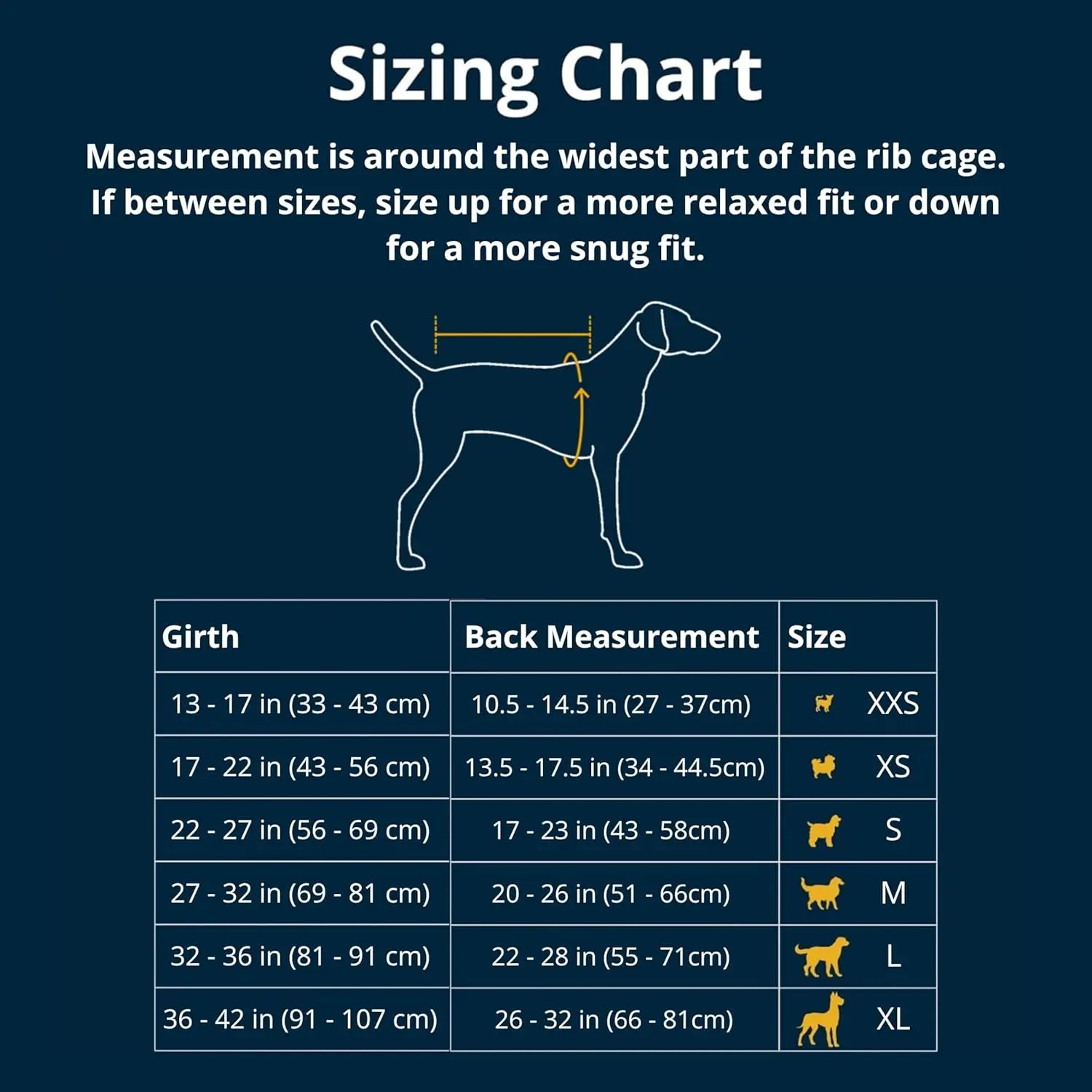 Sizing Chart

Measurement is around the widest part of the rib cage. If between sizes, size up for a more relaxed fit or down for a more snug fit.

| Girth | Back Measurement | Size |
|---|---|---|
| 13 - 17 in (33 - 43 cm) | 10.5 - 14.5 in (27 - 37cm) | XXS |
| 17 - 22 in (43 - 56 cm) | 13.5 - 17.5 in (34 - 44.5cm) | XS |
| 22 - 27 in (56 - 69 cm) | 17 - 23 in (43 - 58cm) | S |
| 27 - 32 in (69 - 81 cm) | 20 - 26 in (51 - 66cm) | M |
| 32 - 36 in (81 - 91 cm) | 22 - 28 in (55 - 71cm) | L |
| 36 - 42 in (91 - 107 cm) | 26 - 32 in (66 - 81cm) | XL |