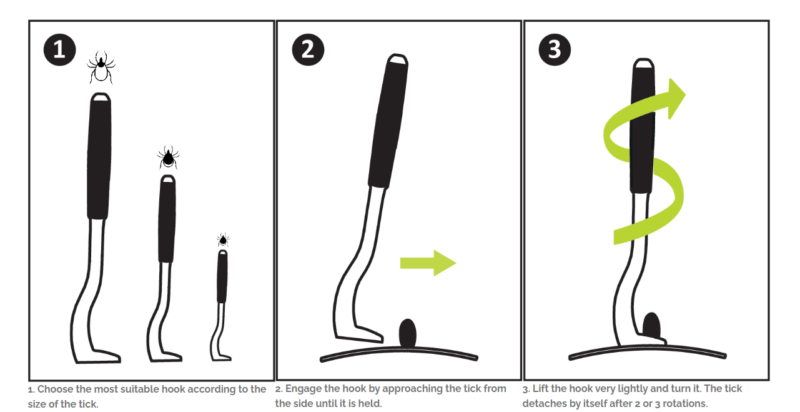 1

2

3

1. Choose the most suitable hook according to the size of the tick.

2. Engage the hook by approaching the tick from the side until it is held.

3. Lift the hook very lightly and turn it. The tick detaches by itself after 2 or 3 rotations.